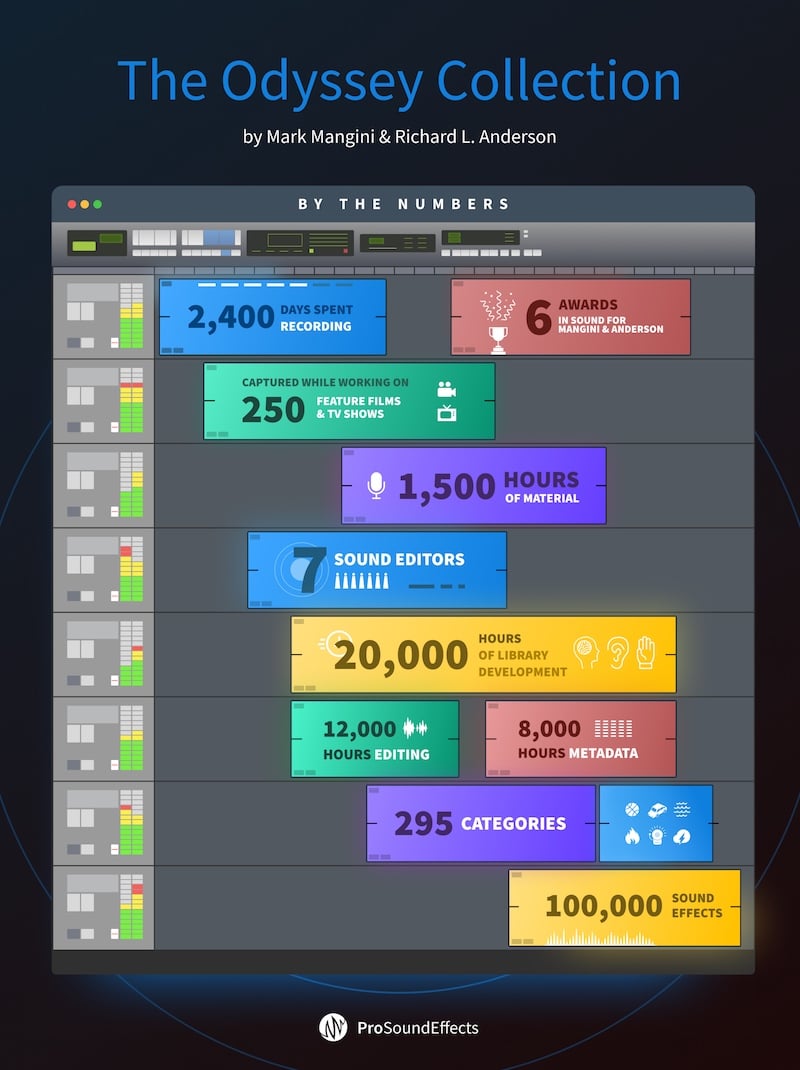 The Odyssey Collection

by Mark Mangini & Richard L. Anderson

BY THE NUMBERS

2,400 DAYS SPENT RECORDING

6 AWARDS IN SOUND FOR MANGINI & ANDERSON

CAPTURED WHILE WORKING ON 250 FEATURE FILMS & TV SHOWS

1,500 HOURS OF MATERIAL

7 SOUND EDITORS

20,000 HOURS OF LIBRARY DEVELOPMENT

12,000 HOURS EDITING

8,000 HOURS METADATA

295 CATEGORIES

100,000 SOUND EFFECTS

ProSoundEffects